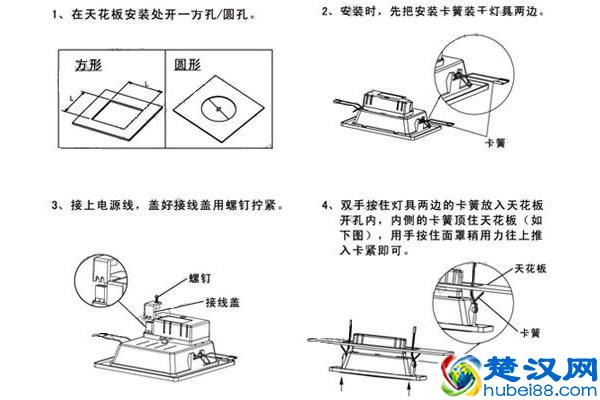 1、在天花板安装处开一方孔/圆孔。

方形

L

L

圆形

2、安装时，先把安装卡簧装于灯具两边。

卡簧

3、接上电源线，盖好接线盖用螺钉拧紧。

螺钉

接线盖

4、双手按住灯具两边的卡簧放入天花板开孔内，内侧的卡簧顶住天花板（如下图），用手按住面罩稍用力往上推入卡紧即可。

天花板

卡簧

楚汉网
hubei88.com