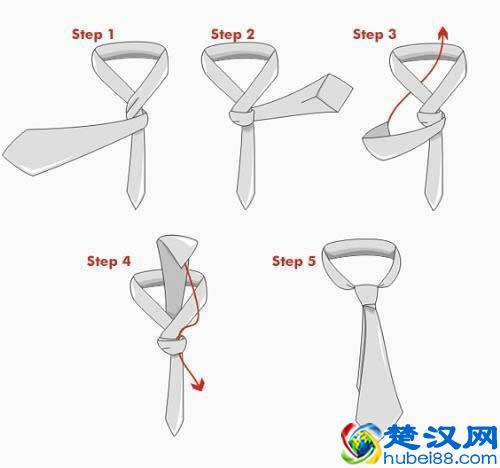 Step 1
Step 2
Step 3
Step 4
Step 5
楚汉网
hubei88.com