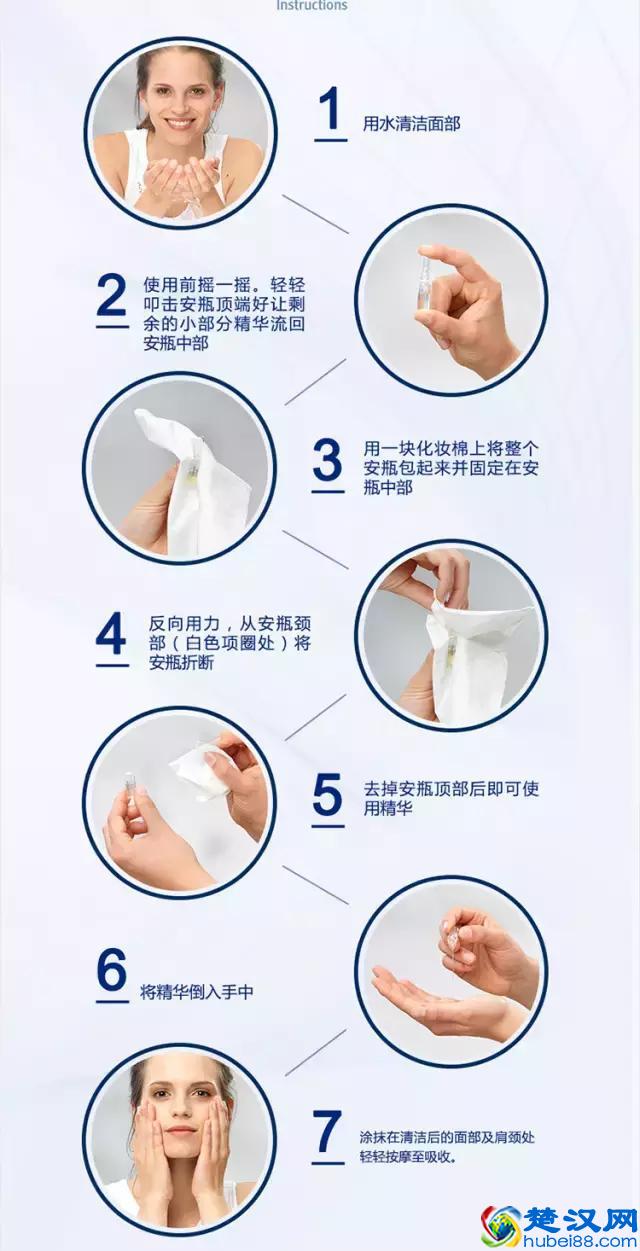 Instructions

1 用水清洁面部

2 使用前摇一摇。轻轻叩击安瓶顶端好让剩余的小部分精华流回安瓶中部

3 用一块化妆棉上将整个安瓶包起来并固定在安瓶中部

4 反向用力，从安瓶颈部（白色项圈处）将安瓶折断

5 去掉安瓶顶部后即可使用精华

6 将精华倒入手中

7 涂抹在清洁后的面部及肩颈处轻轻按摩至吸收。

楚汉网
hubei88.com