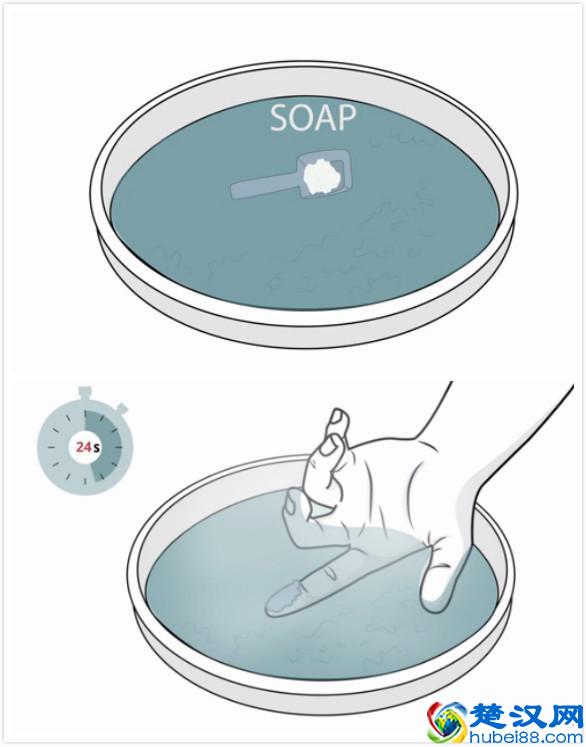 SOAP

24 s

楚汉网
hubei88.com