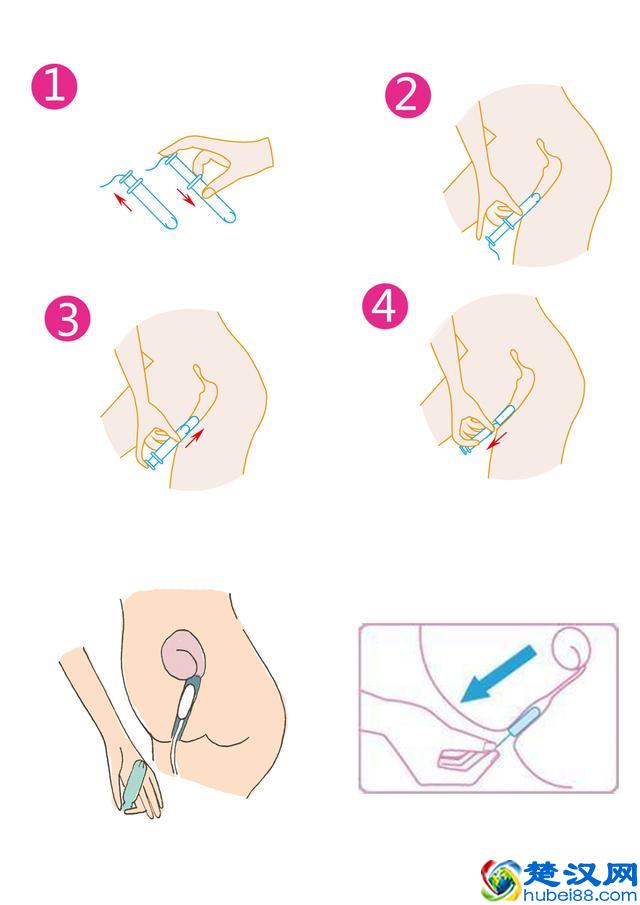 1

2

3

4

楚汉网
hubei88.com