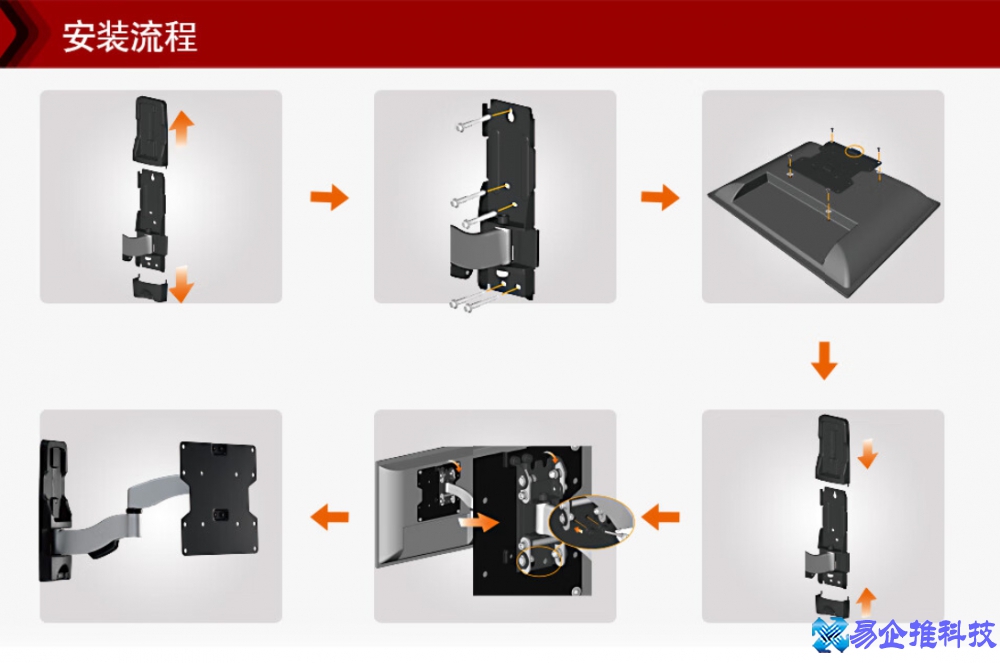 安装流程

易企推科技